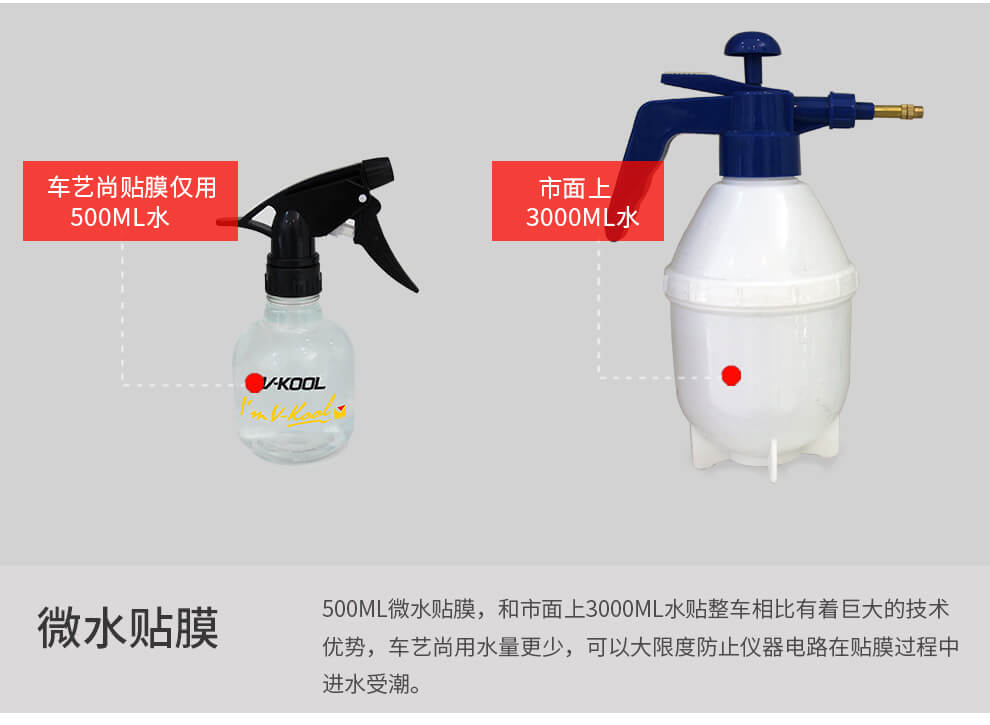 车艺尚贴膜仅用
500ML水

市面上
3000ML水

V-KOOL
I'm V-Kool

微水贴膜

500ML微水贴膜，和市面上3000ML水贴整车相比有着巨大的技术优势，车艺尚用水量更少，可以大限度防止仪器电路在贴膜过程中进水受潮。